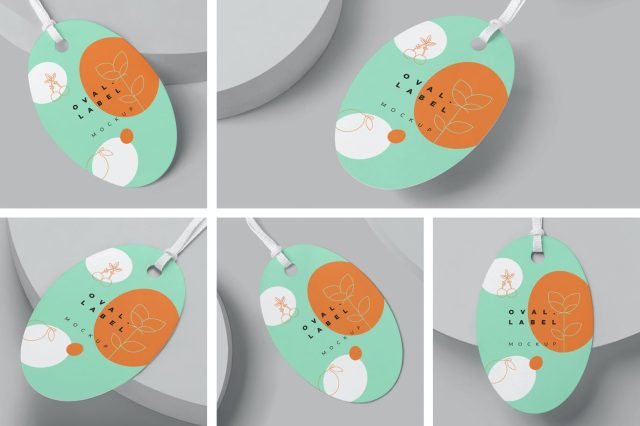 OVAL.
LABEL
MOCKUP

OVAL.
LABEL
MOCKUP

OVAL.
LABEL
MOCKUP

OVAL.
LABEL
MOCKUP

OVAL.
LABEL
MOCKUP